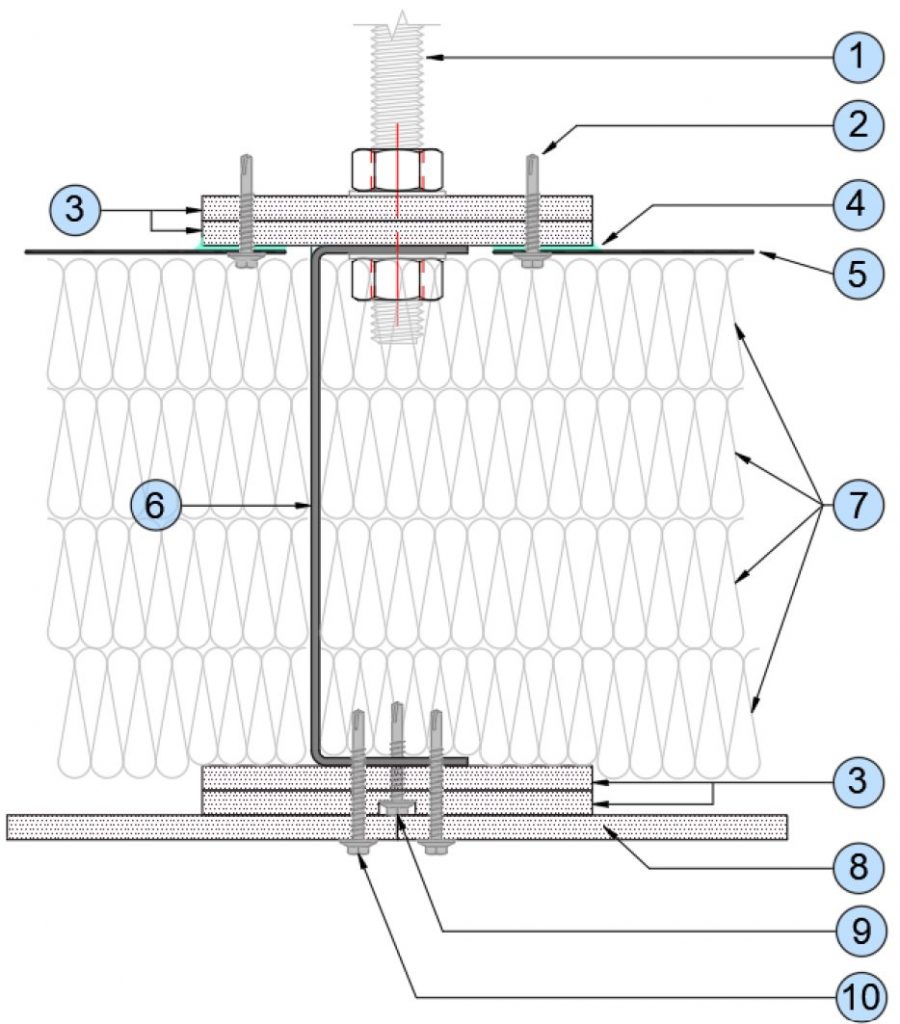 1
2
3
4
5
6
7
3
8
9
10