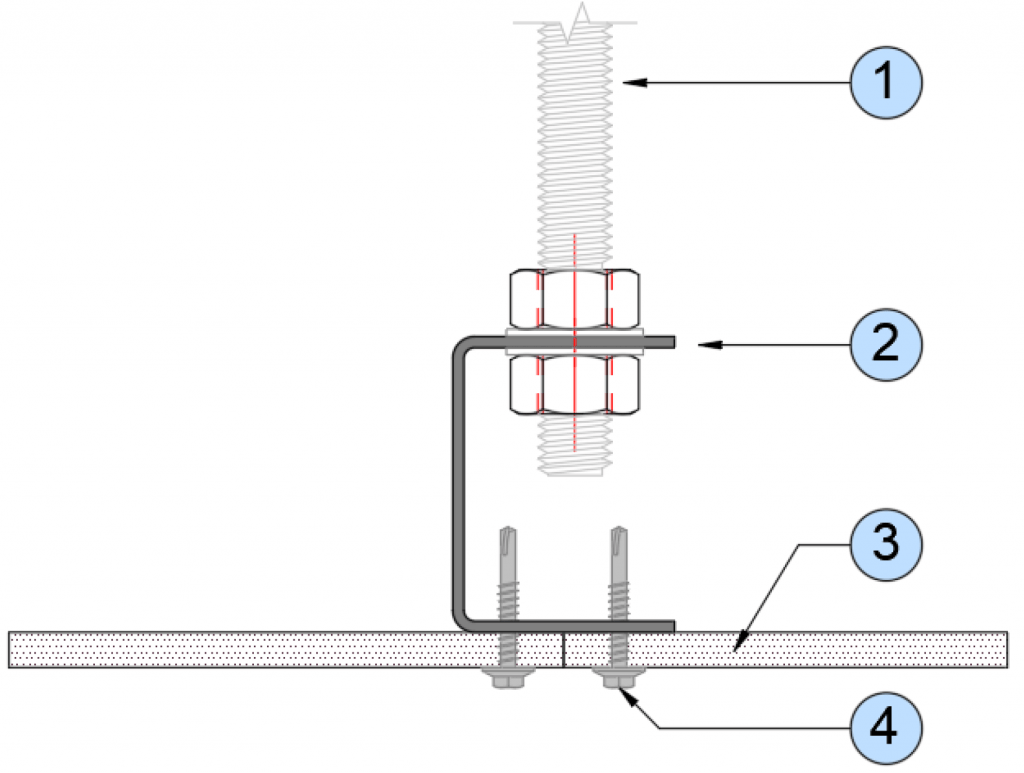 1
2
3
4