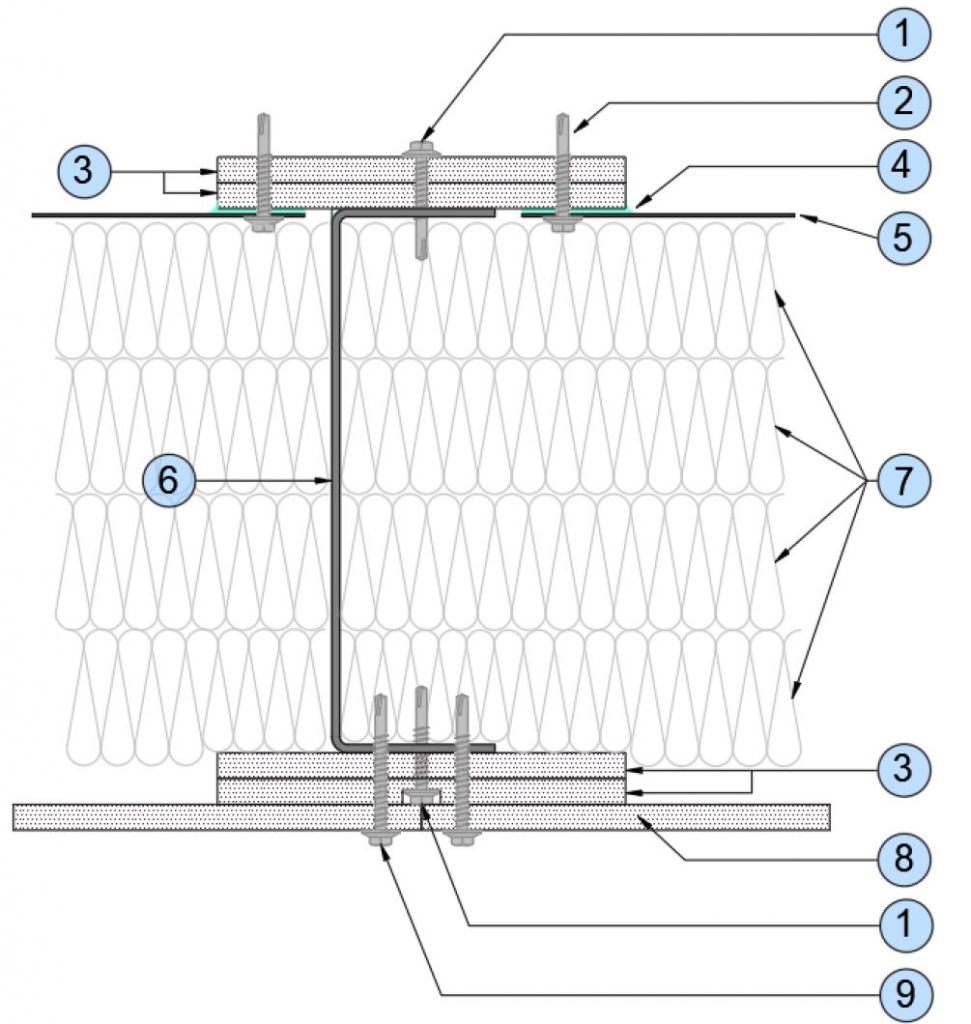 1
2
3
4
5
6
7
3
8
1
9