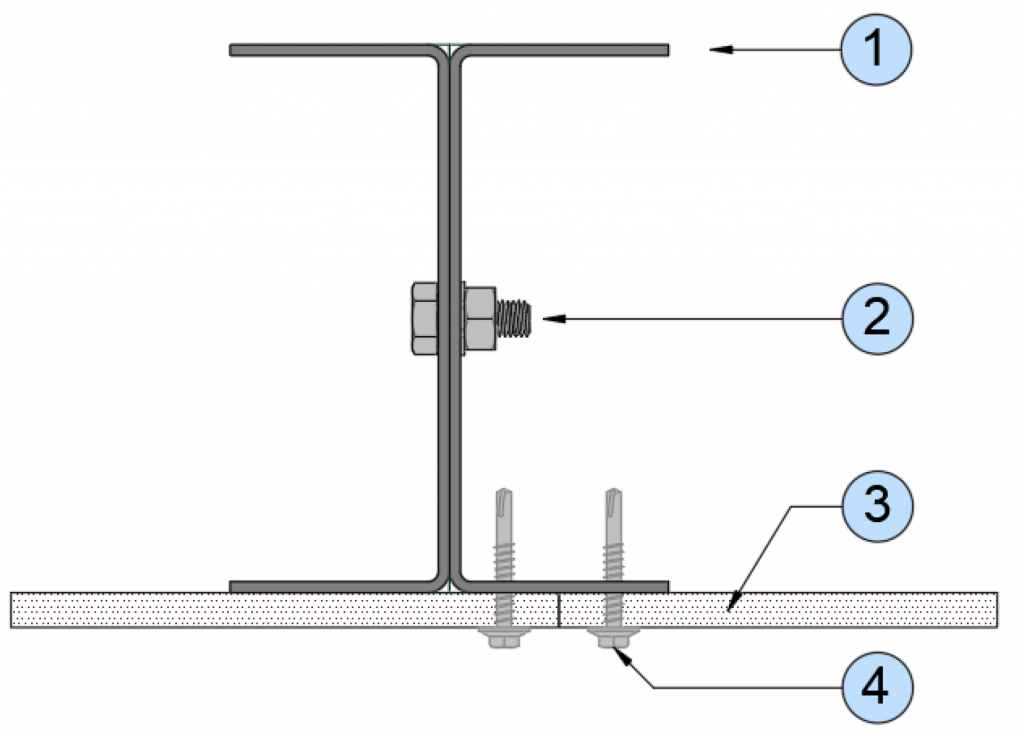 1
2
3
4