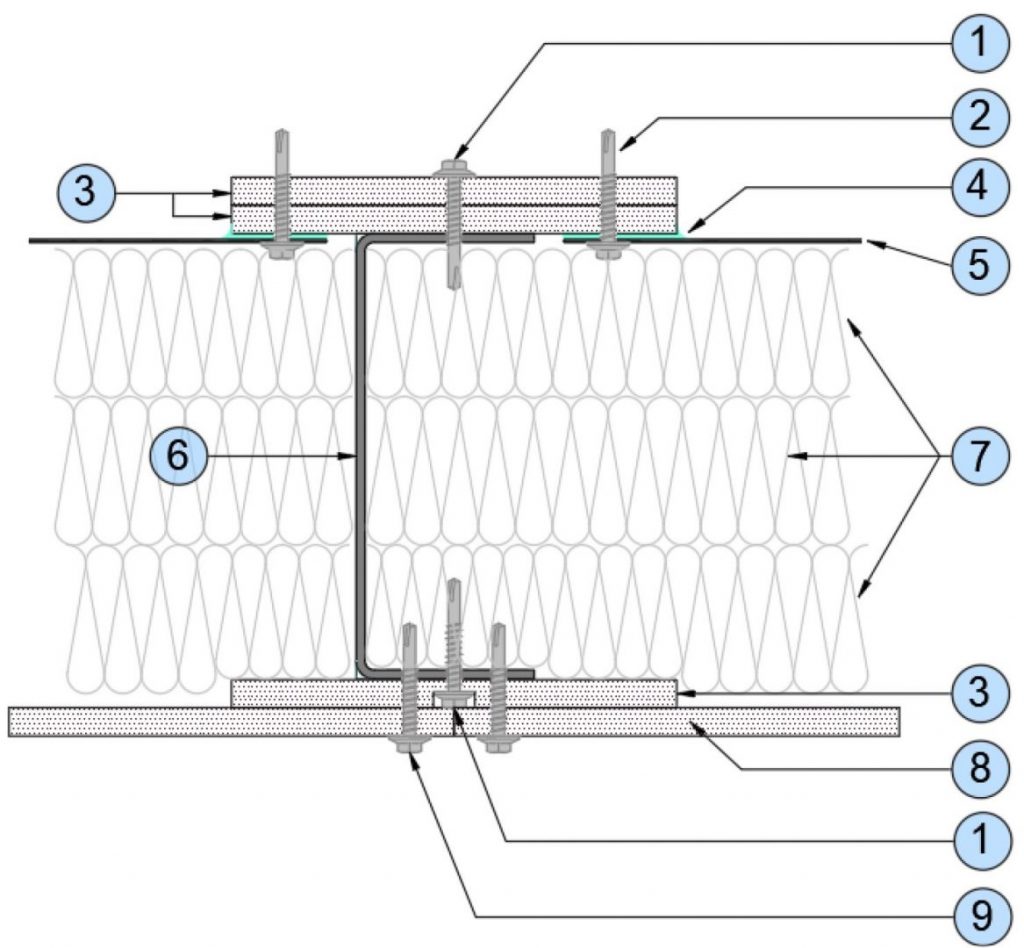 1
2
3
4
5
6
7
3
8
1
9