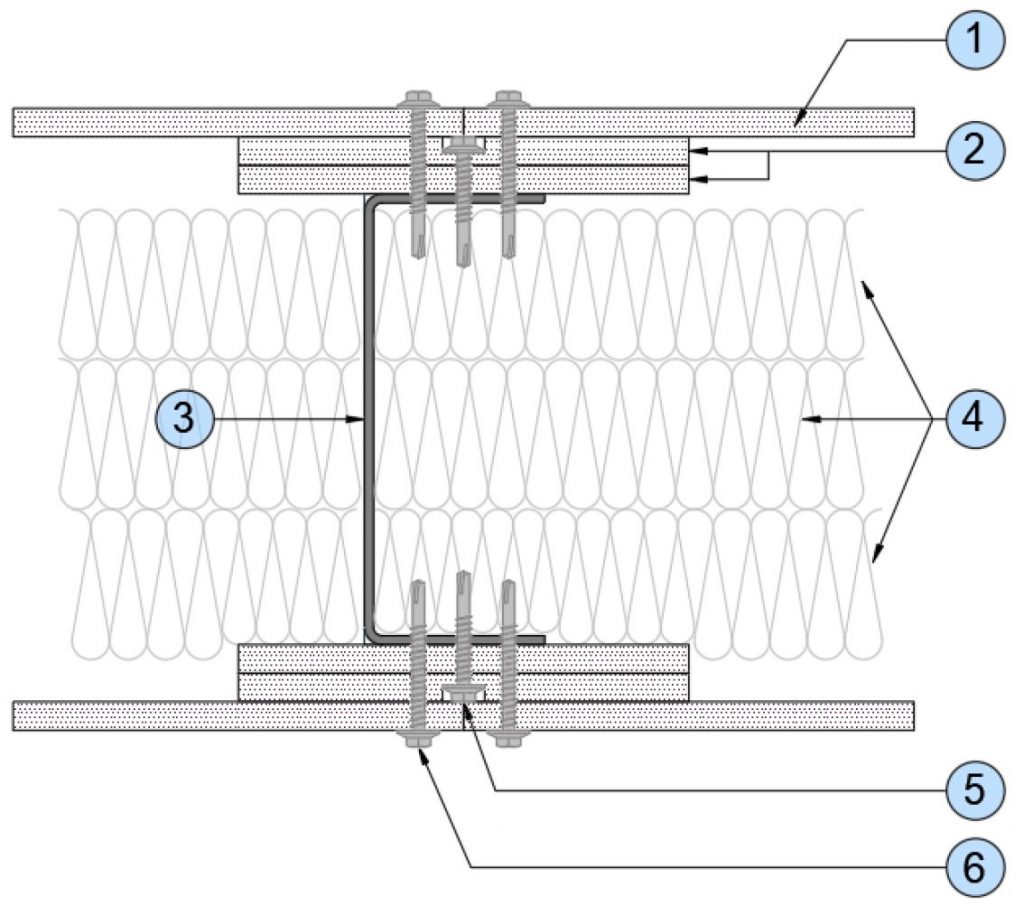 1
2
3
4
5
6