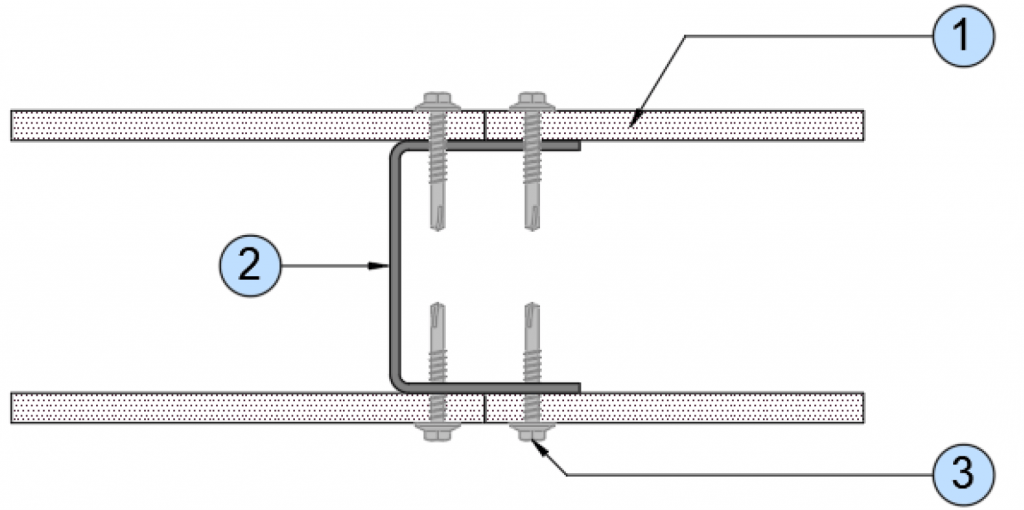 1
2
3