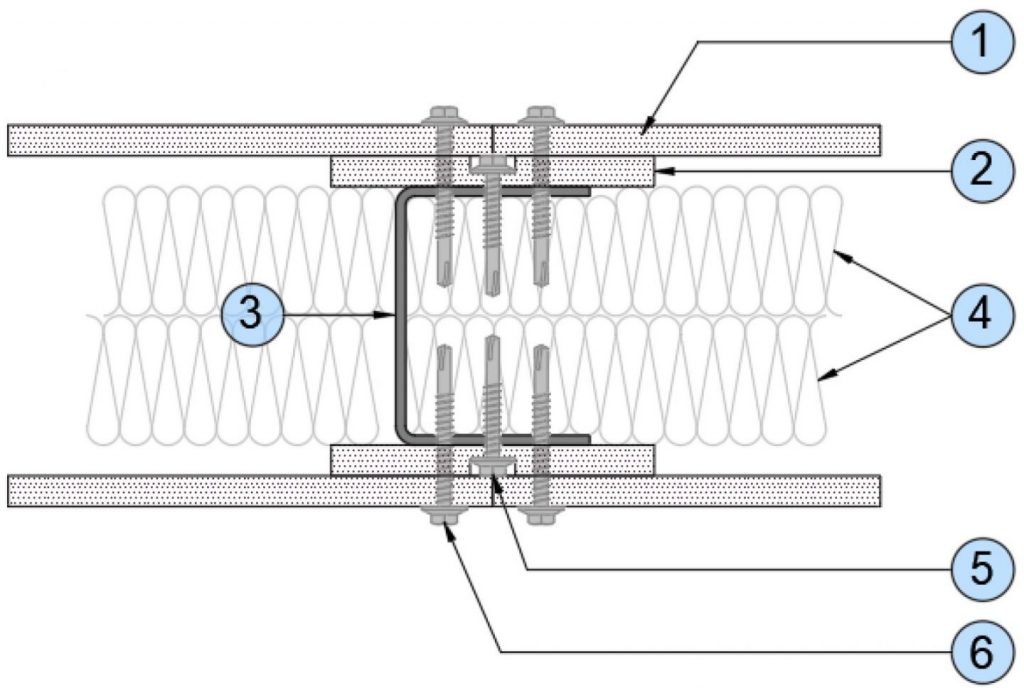 1
2
3
4
5
6