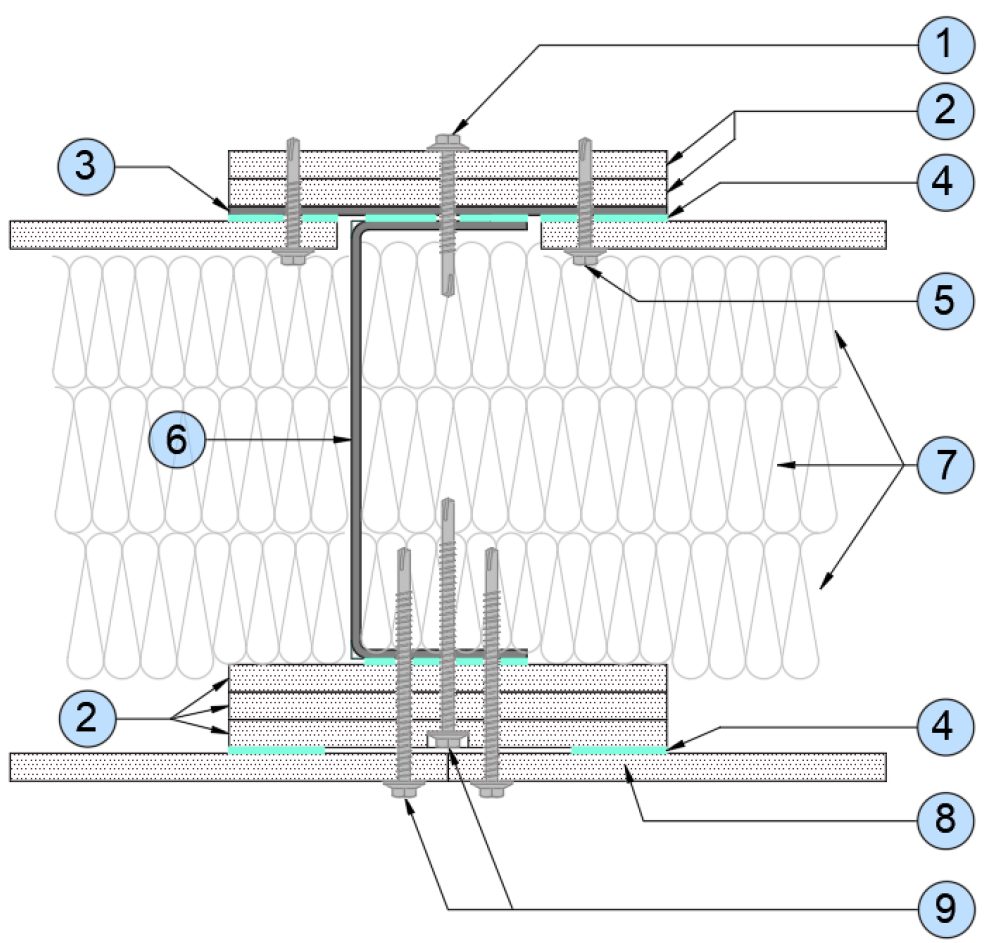 1
2
3
4
5
6
7
2
4
8
9