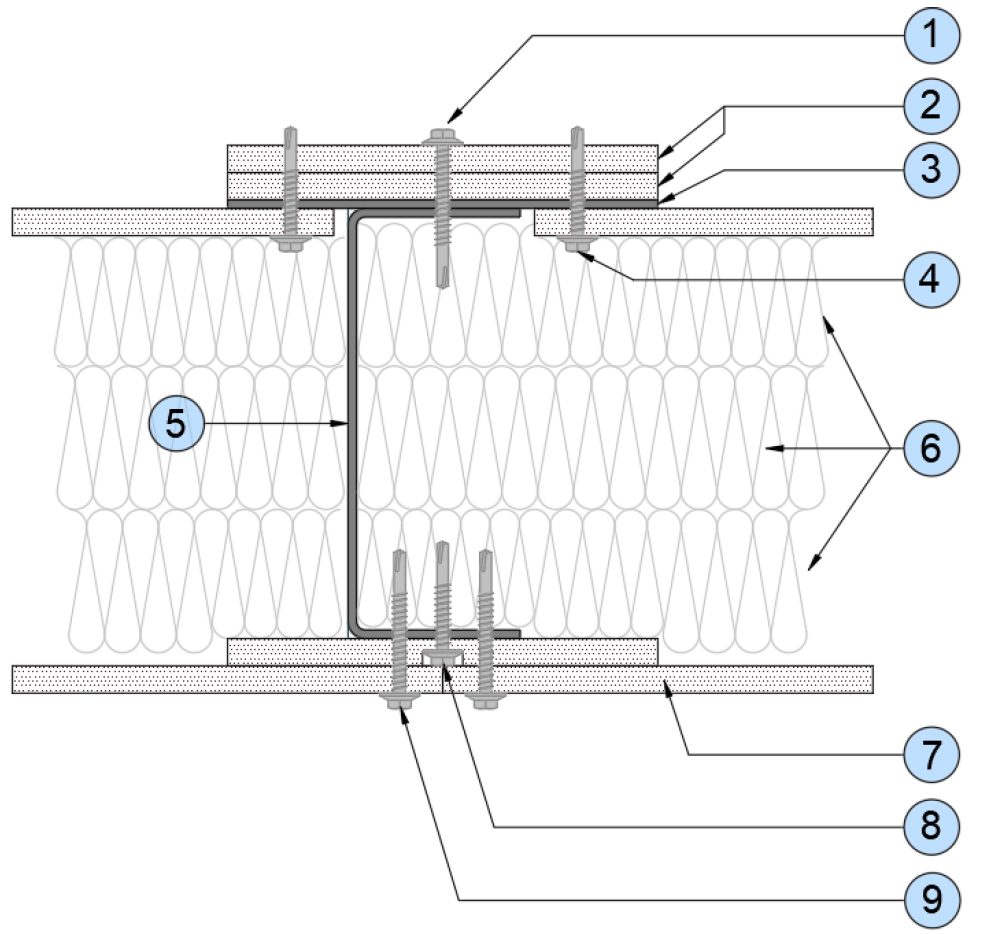 1
2
3
4
5
6
7
8
9