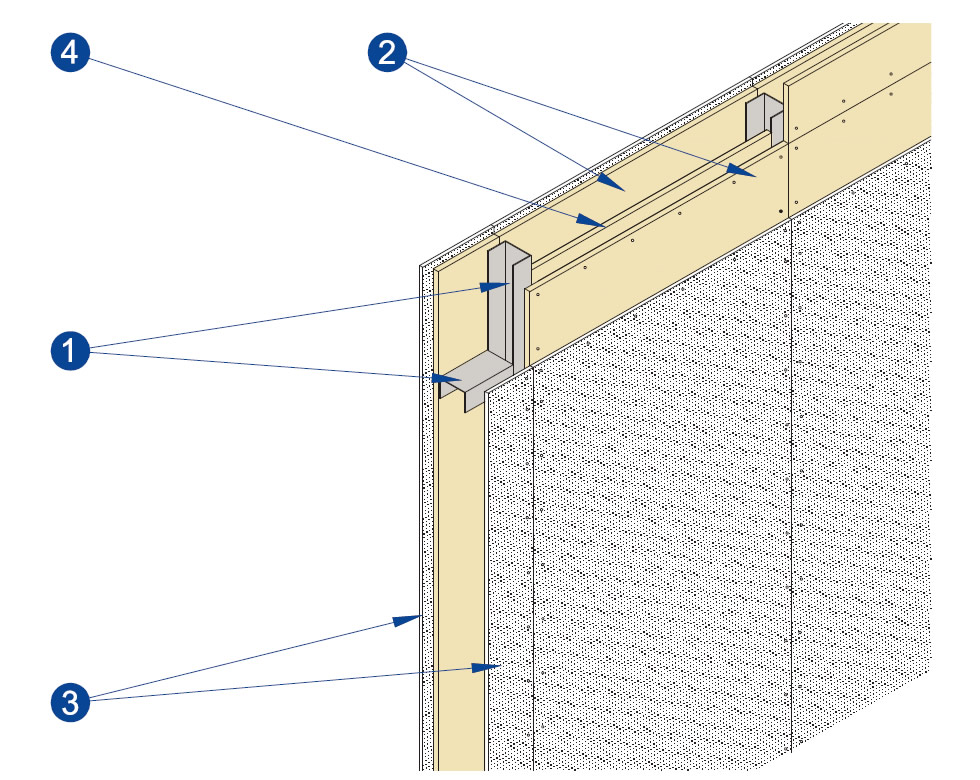 4
2
1
3